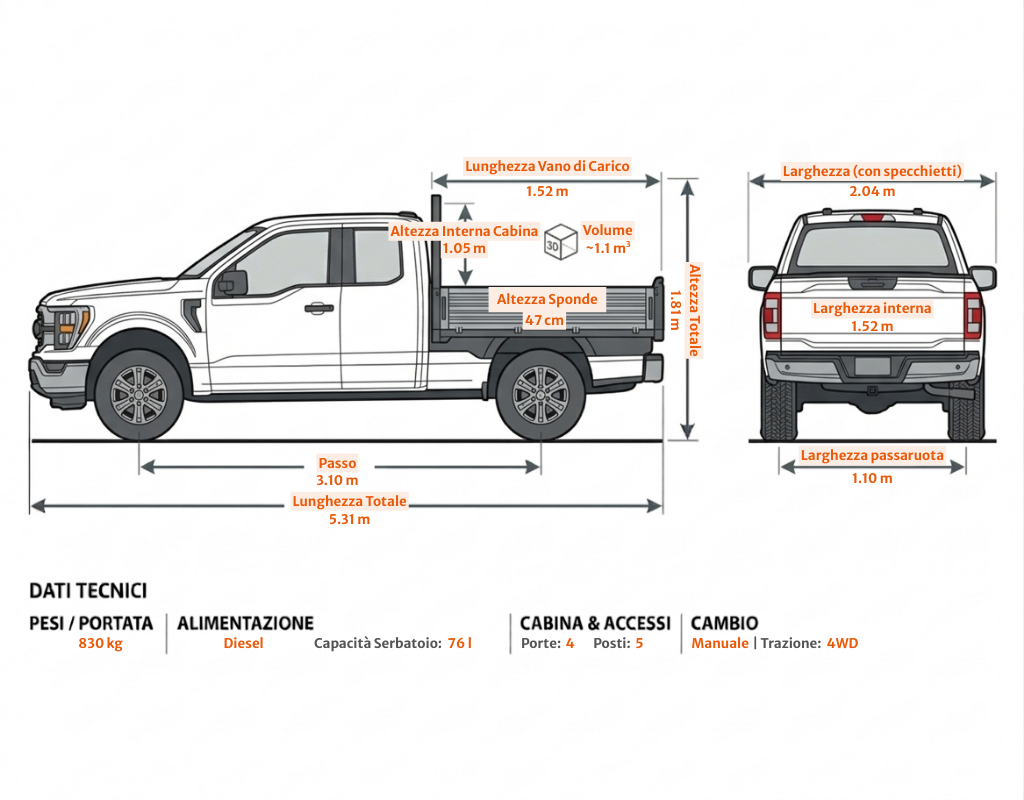 Lunghezza Vano di Carico
1.52 m

Altezza Interna Cabina
1.05 m

3D
Volume
~1.1 m$^3$

Altezza Sponde
47 cm

Altezza Totale
1.81 m

Passo
3.10 m

Lunghezza Totale
5.31 m

Larghezza (con specchietti)
2.04 m

Larghezza interna
1.52 m

Larghezza passaruota
1.10 m

DATI TECNICI

PESI / PORTATA
830 kg

ALIMENTAZIONE
Diesel
Capacità Serbatoio: 76 l

CABINA & ACCESSI
Porte: 4 Posti: 5

CAMBIO
Manuale | Trazione: 4WD